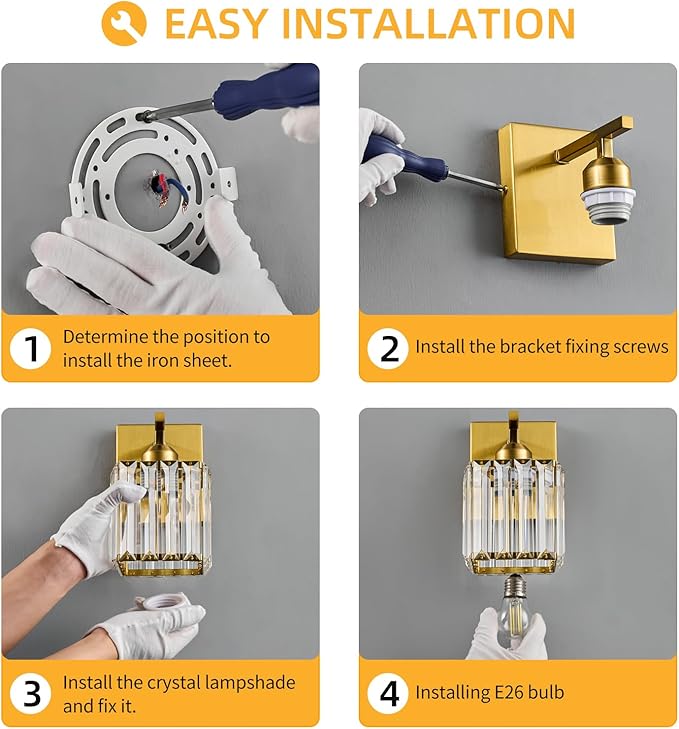 EASY INSTALLATION

1 Determine the position to install the iron sheet.

2 Install the bracket fixing screws

3 Install the crystal lampshade and fix it.

4 Installing E26 bulb