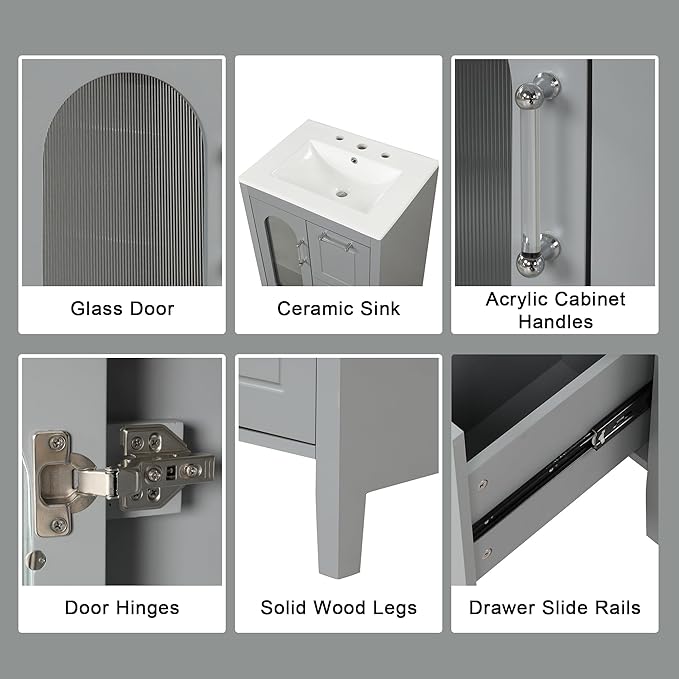 Glass Door

Ceramic Sink

Acrylic Cabinet Handles

Door Hinges

Solid Wood Legs

Drawer Slide Rails