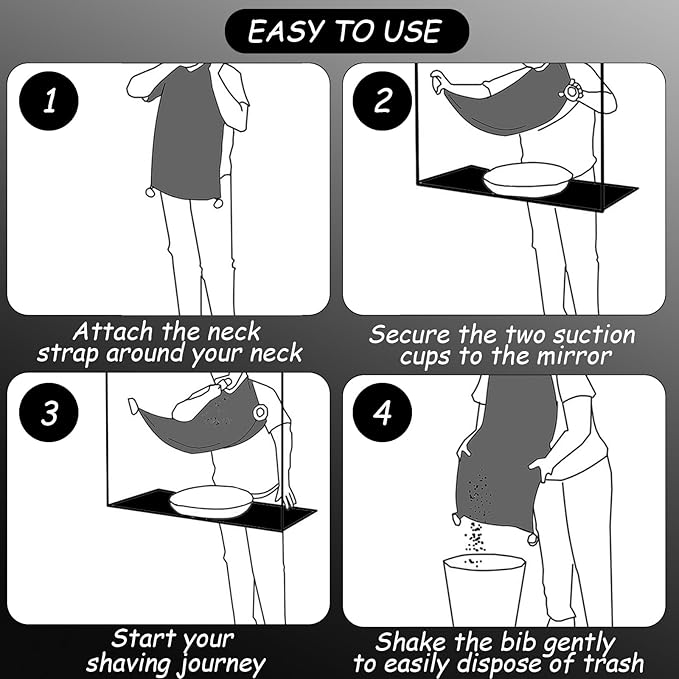 EASY TO USE

1

Attach the neck strap around your neck

2

Secure the two suction cups to the mirror

3

Start your shaving journey

4

Shake the bib gently to easily dispose of trash