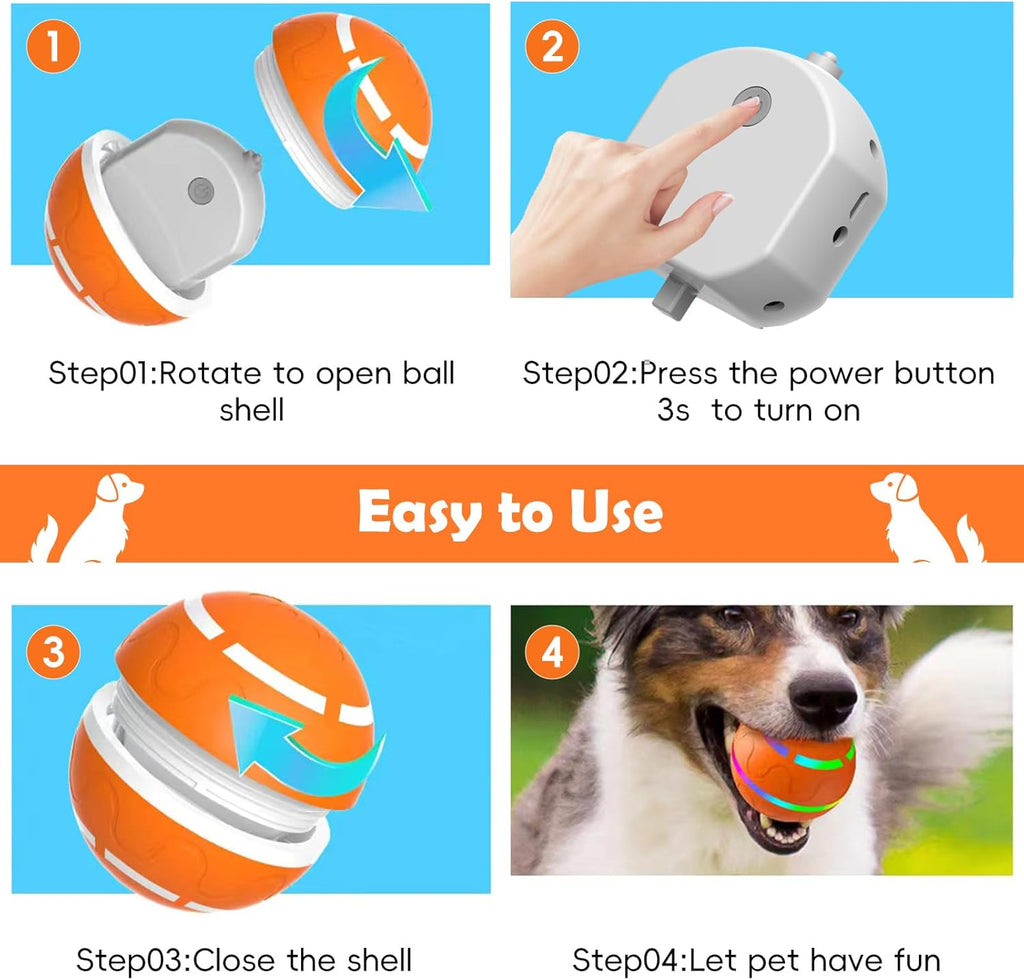 1

Step01:Rotate to open ball shell

2

Step02:Press the power button 3s to turn on

Easy to Use

3

Step03:Close the shell

4

Step04:Let pet have fun