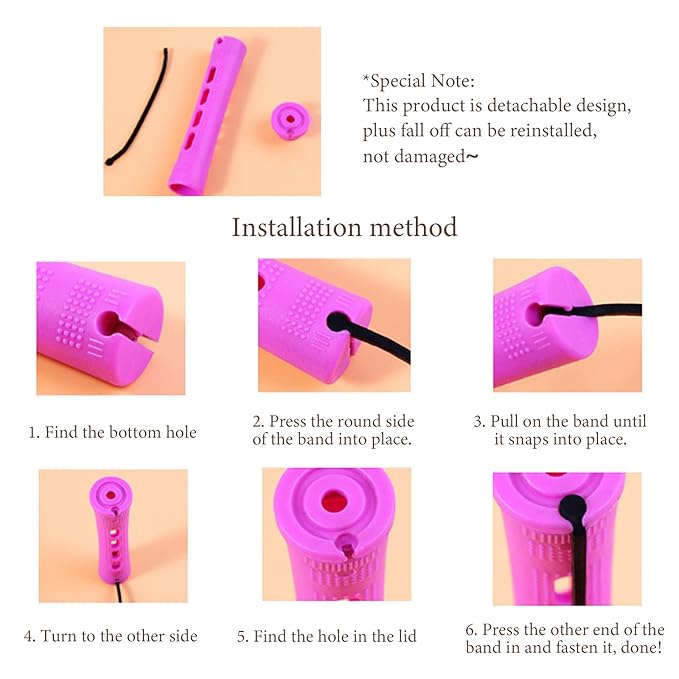 *Special Note:
This product is detachable design, plus fall off can be reinstalled, not damaged~

Installation method

1. Find the bottom hole

2. Press the round side of the band into place.

3. Pull on the band until it snaps into place.

4. Turn to the other side

5. Find the hole in the lid

6. Press the other end of the band in and fasten it, done!