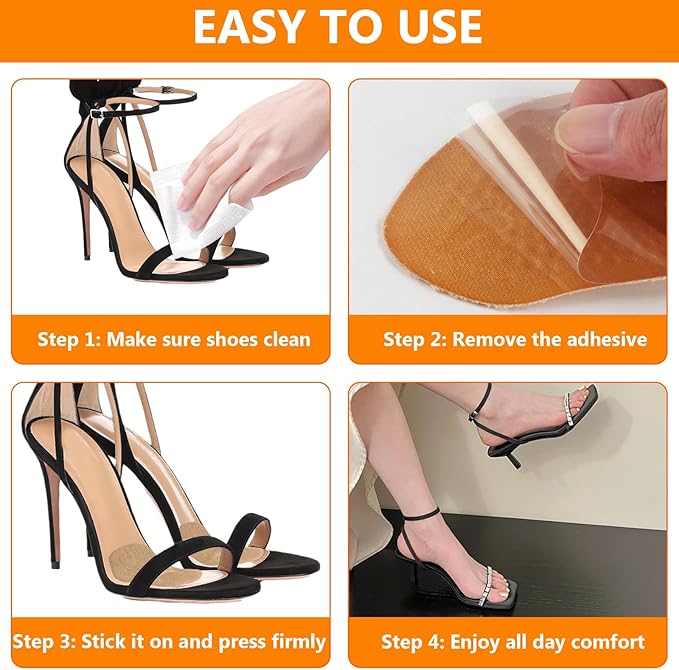 EASY TO USE

Step 1: Make sure shoes clean

Step 2: Remove the adhesive

Step 3: Stick it on and press firmly

Step 4: Enjoy all day comfort