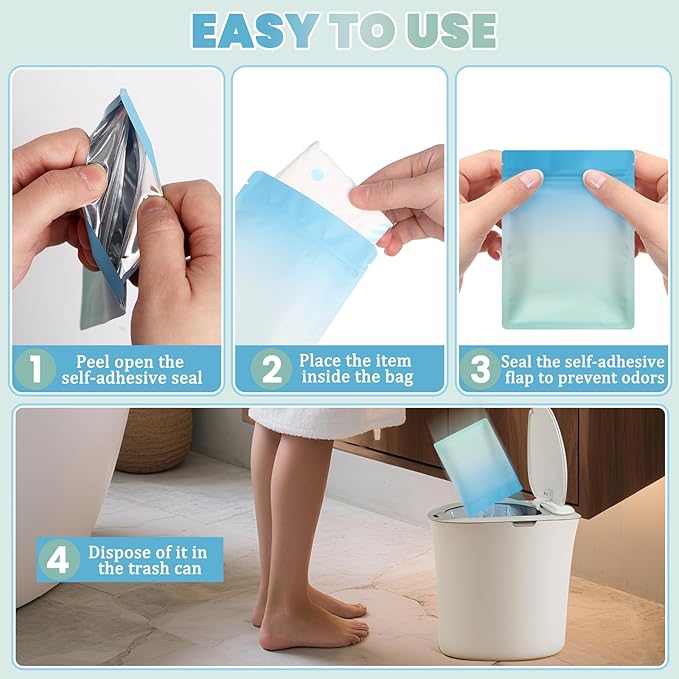 EASY TO USE

1 Peel open the self-adhesive seal

2 Place the item inside the bag

3 Seal the self-adhesive flap to prevent odors

4 Dispose of it in the trash can