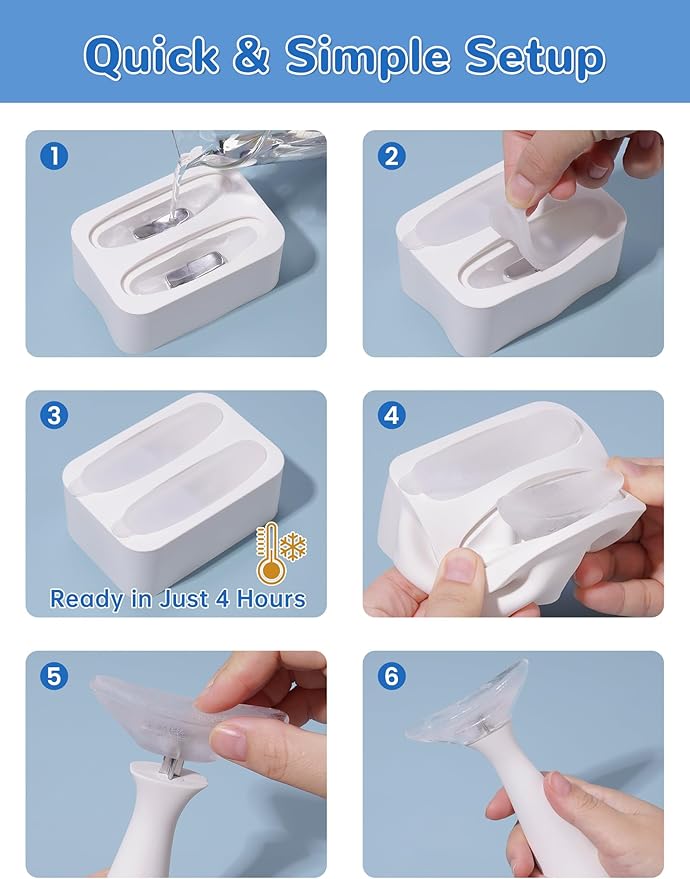 Quick & Simple Setup

1

2

3

Ready in Just 4 Hours

4

5

6