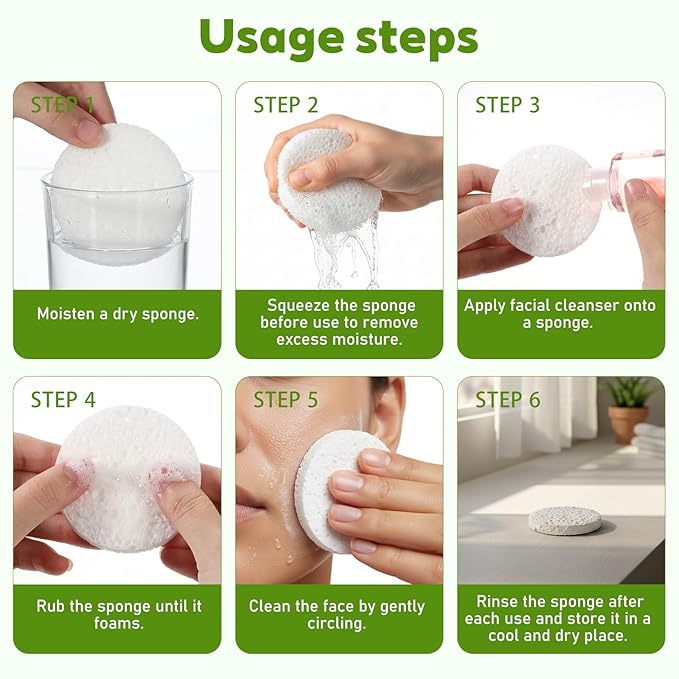 Usage steps

STEP 1

Moisten a dry sponge.

STEP 2

Squeeze the sponge before use to remove excess moisture.

STEP 3

Apply facial cleanser onto a sponge.

STEP 4

Rub the sponge until it foams.

STEP 5

Clean the face by gently circling.

STEP 6

Rinse the sponge after each use and store it in a cool and dry place.