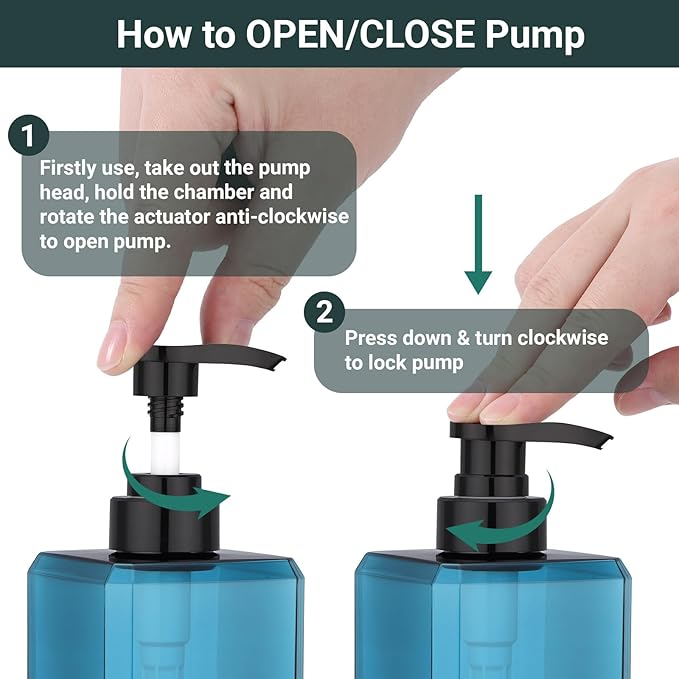 How to OPEN/CLOSE Pump

1

Firstly use, take out the pump head, hold the chamber and rotate the actuator anti-clockwise to open pump.

2

Press down & turn clockwise to lock pump