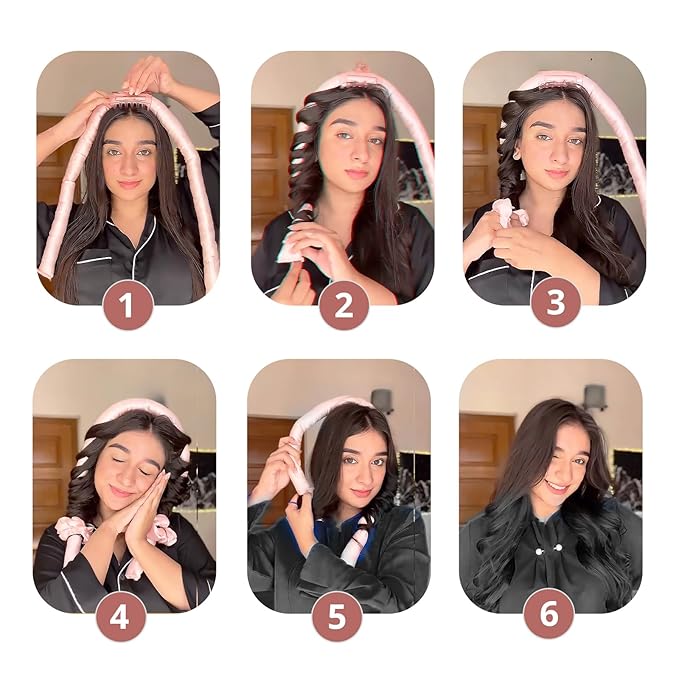 1
2
3
4
5
6