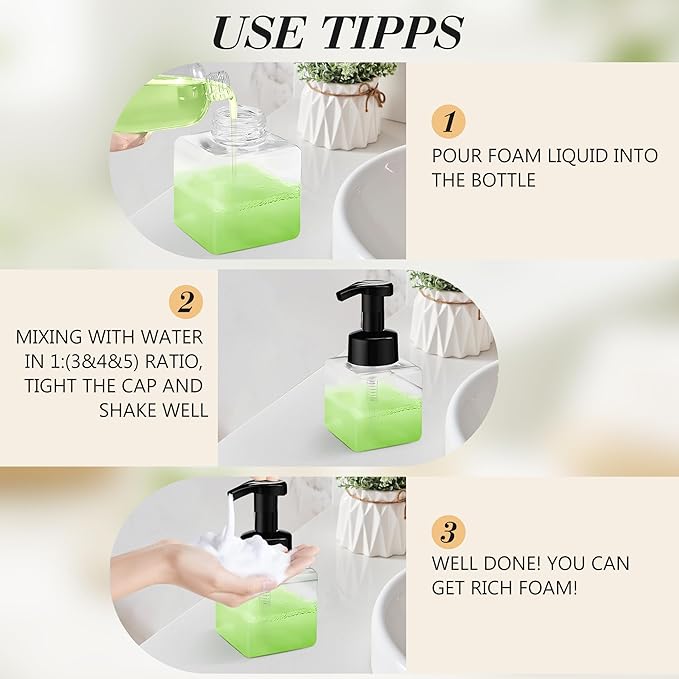 USE TIPPS

1

POUR FOAM LIQUID INTO THE BOTTLE

2

MIXING WITH WATER IN 1:(3&4&5) RATIO, TIGHT THE CAP AND SHAKE WELL

3

WELL DONE! YOU CAN GET RICH FOAM!