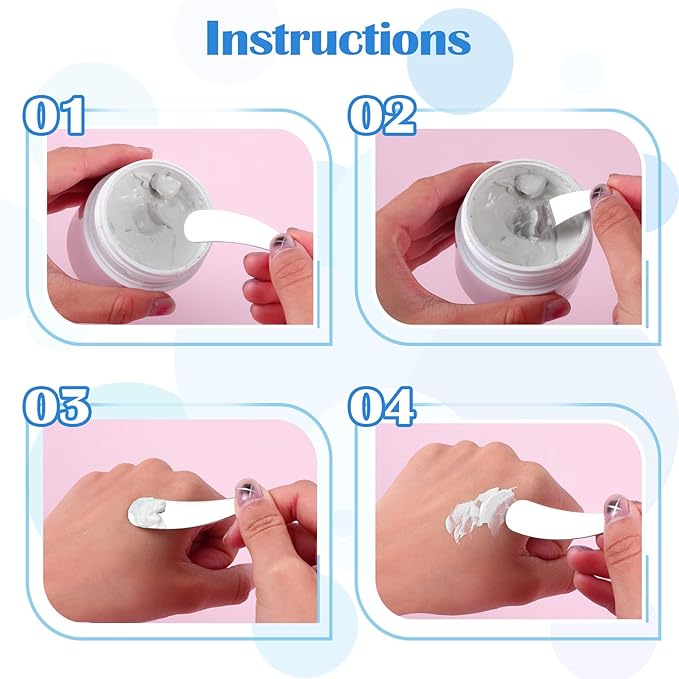 Instructions

01

02

03

04