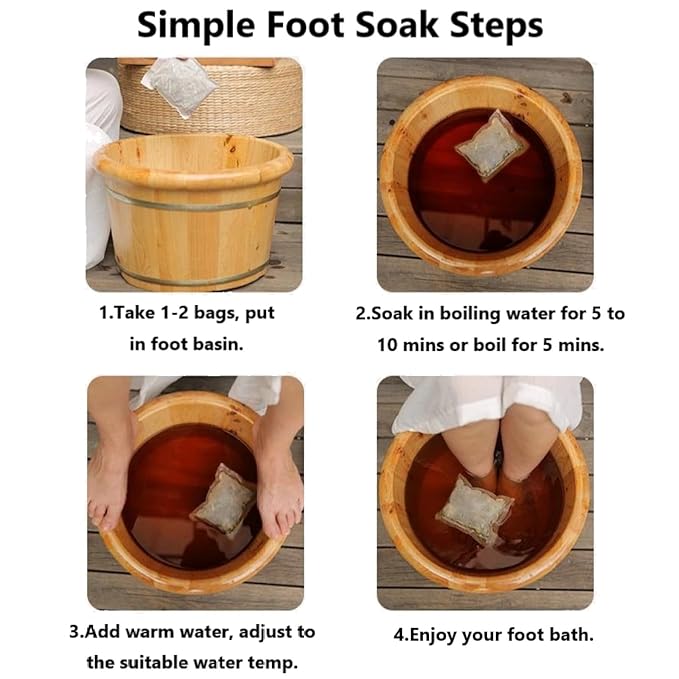 Simple Foot Soak Steps

1.Take 1-2 bags, put in foot basin.

2.Soak in boiling water for 5 to 10 mins or boil for 5 mins.

3.Add warm water, adjust to the suitable water temp.

4.Enjoy your foot bath.