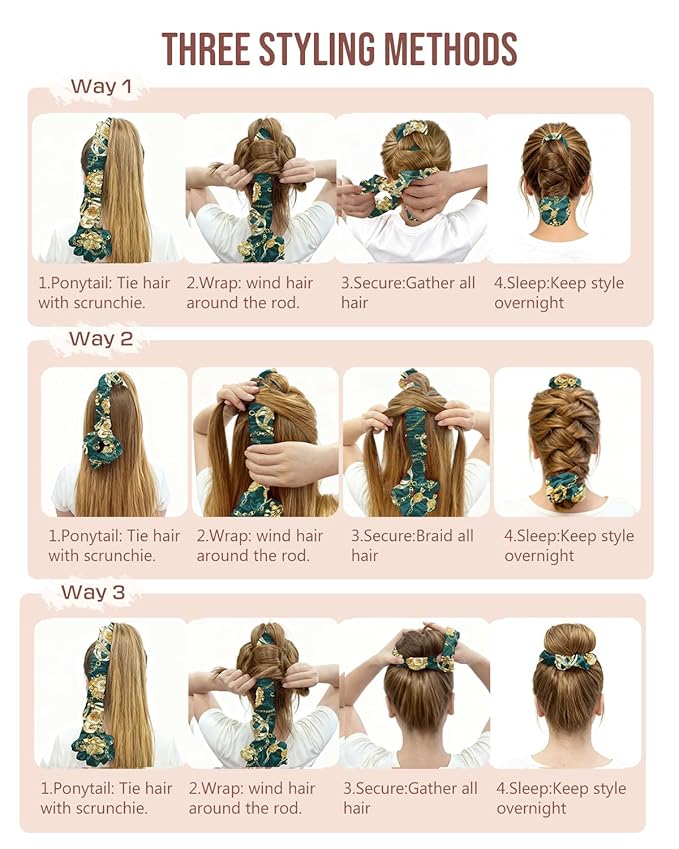 THREE STYLING METHODS

Way 1

1.Ponytail: Tie hair with scrunchie.

2.Wrap: wind hair around the rod.

3.Secure:Gather all hair

4.Sleep:Keep style overnight

Way 2

1.Ponytail: Tie hair with scrunchie.

2.Wrap: wind hair around the rod.

3.Secure:Braid all hair

4.Sleep:Keep style overnight

Way 3

1.Ponytail: Tie hair with scrunchie.

2.Wrap: wind hair around the rod.

3.Secure:Gather all hair

4.Sleep:Keep style overnight