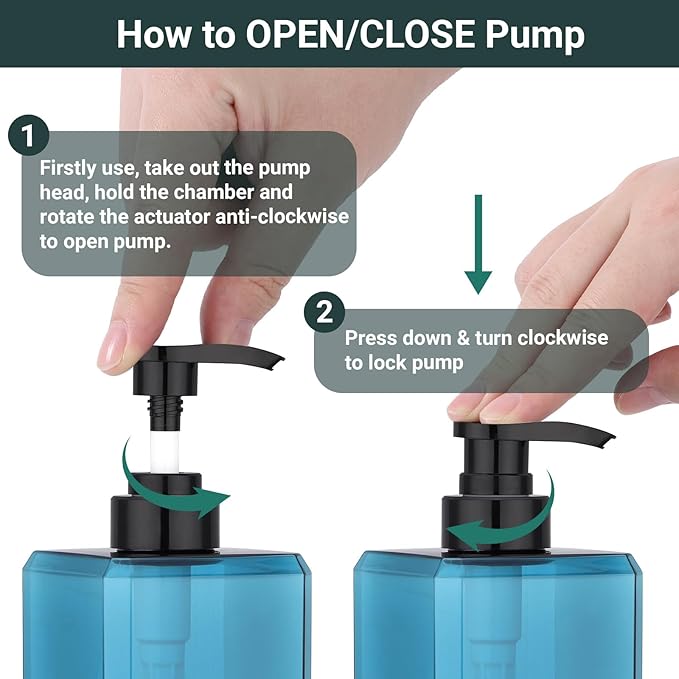 How to OPEN/CLOSE Pump

1

Firstly use, take out the pump head, hold the chamber and rotate the actuator anti-clockwise to open pump.

2

Press down & turn clockwise to lock pump