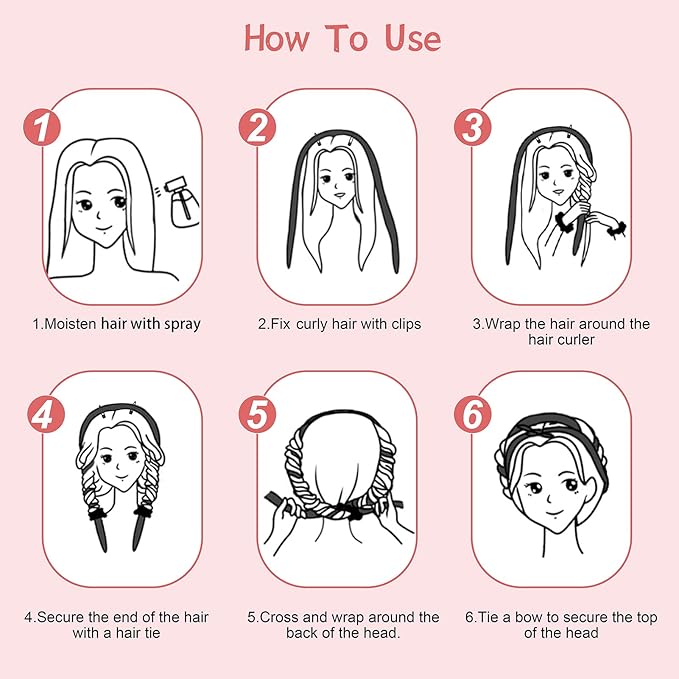 How To Use

1

1.Moisten hair with spray

2

2.Fix curly hair with clips

3

3.Wrap the hair around the hair curler

4

4.Secure the end of the hair with a hair tie

5

5.Cross and wrap around the back of the head.

6

6.Tie a bow to secure the top of the head