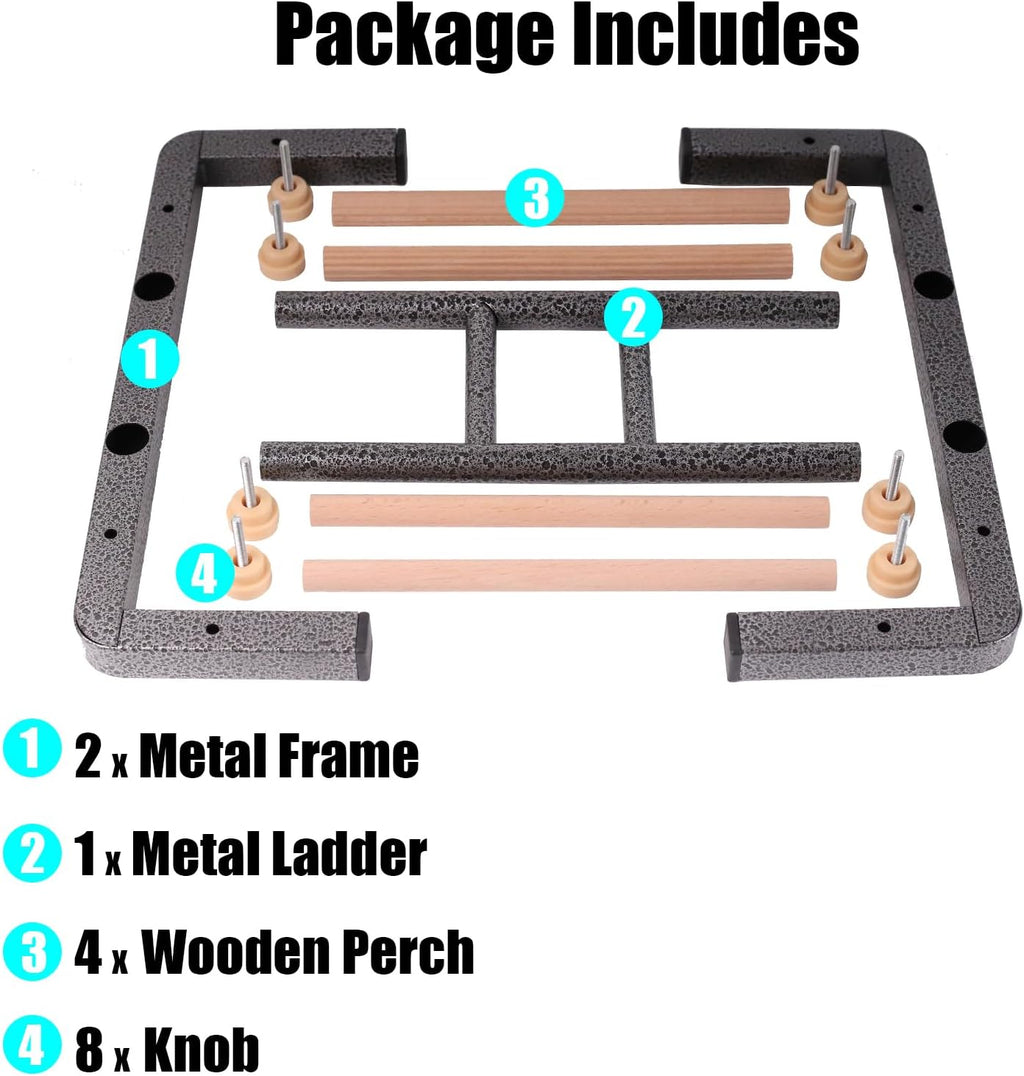 Package Includes

3

2

1

4

1 2 x Metal Frame

2 1 x Metal Ladder

3 4 x Wooden Perch

4 8 x Knob