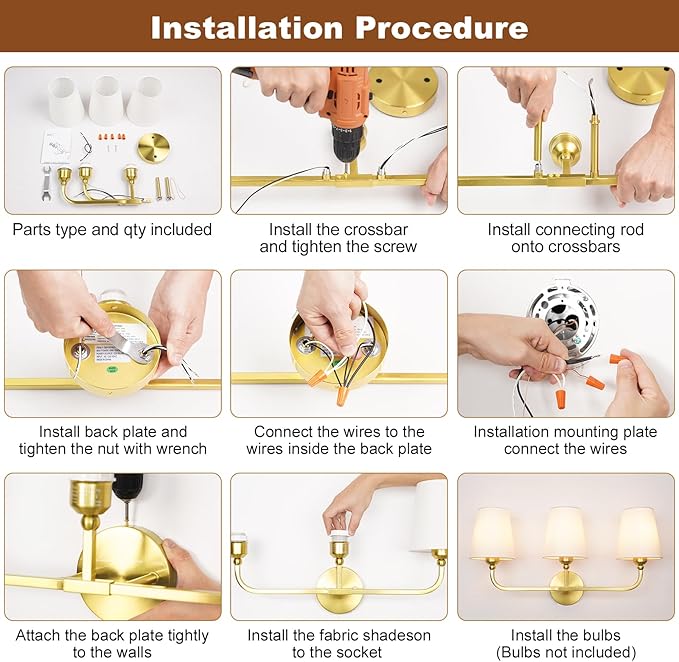 Installation Procedure

Parts type and qty included

Install the crossbar and tighten the screw

Install connecting rod onto crossbars

Install back plate and tighten the nut with wrench

Connect the wires to the wires inside the back plate

Installation mounting plate connect the wires

Attach the back plate tightly to the walls

Install the fabric shadeson to the socket

Install the bulbs (Bulbs not included)