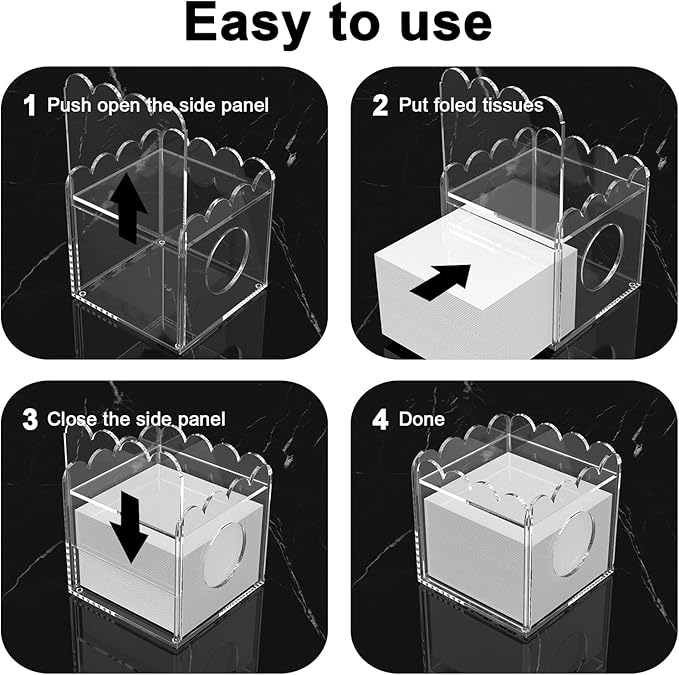 Easy to use

1 Push open the side panel

2 Put foled tissues

3 Close the side panel

4 Done