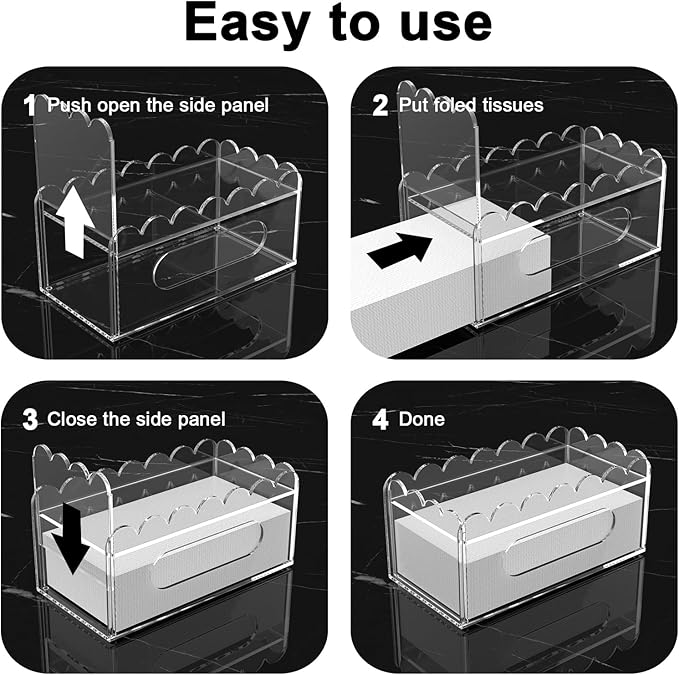 Easy to use

1 Push open the side panel

2 Put foled tissues

3 Close the side panel

4 Done