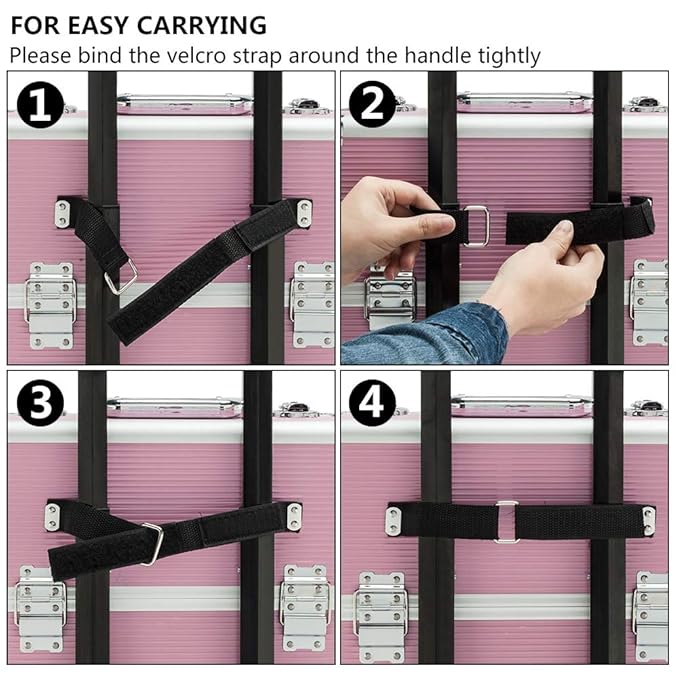 FOR EASY CARRYING
Please bind the velcro strap around the handle tightly

1

2

3

4