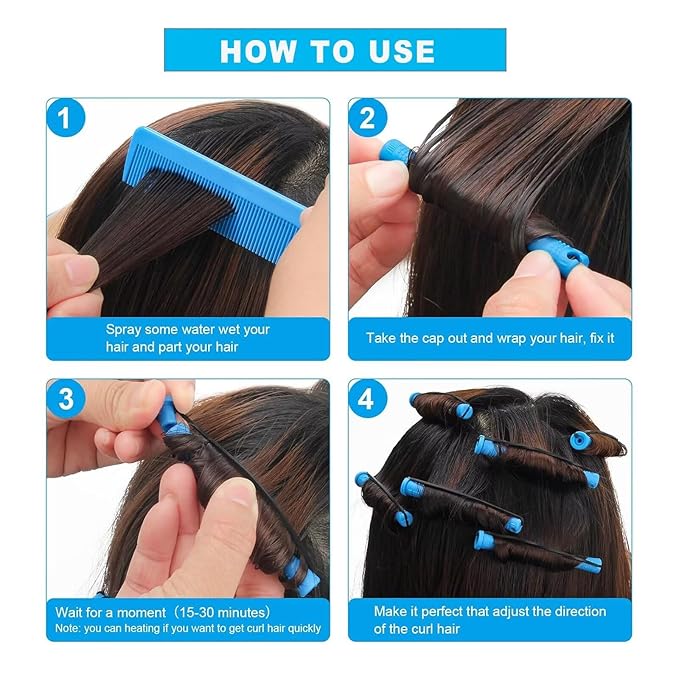 HOW TO USE

1

Spray some water wet your hair and part your hair

2

Take the cap out and wrap your hair, fix it

3

Wait for a moment（15-30 minutes）
Note: you can heating if you want to get curl hair quickly

4

Make it perfect that adjust the direction of the curl hair