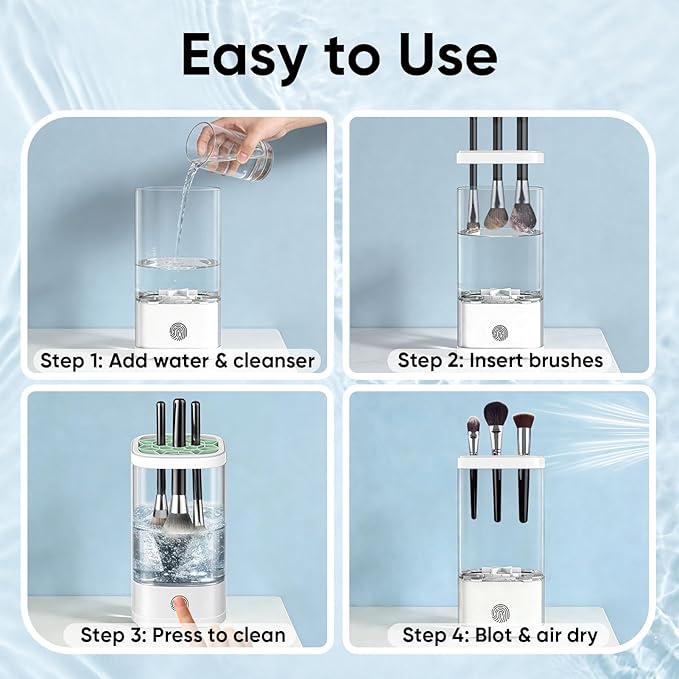 Easy to Use

Step 1: Add water & cleanser

Step 2: Insert brushes

Step 3: Press to clean

Step 4: Blot & air dry