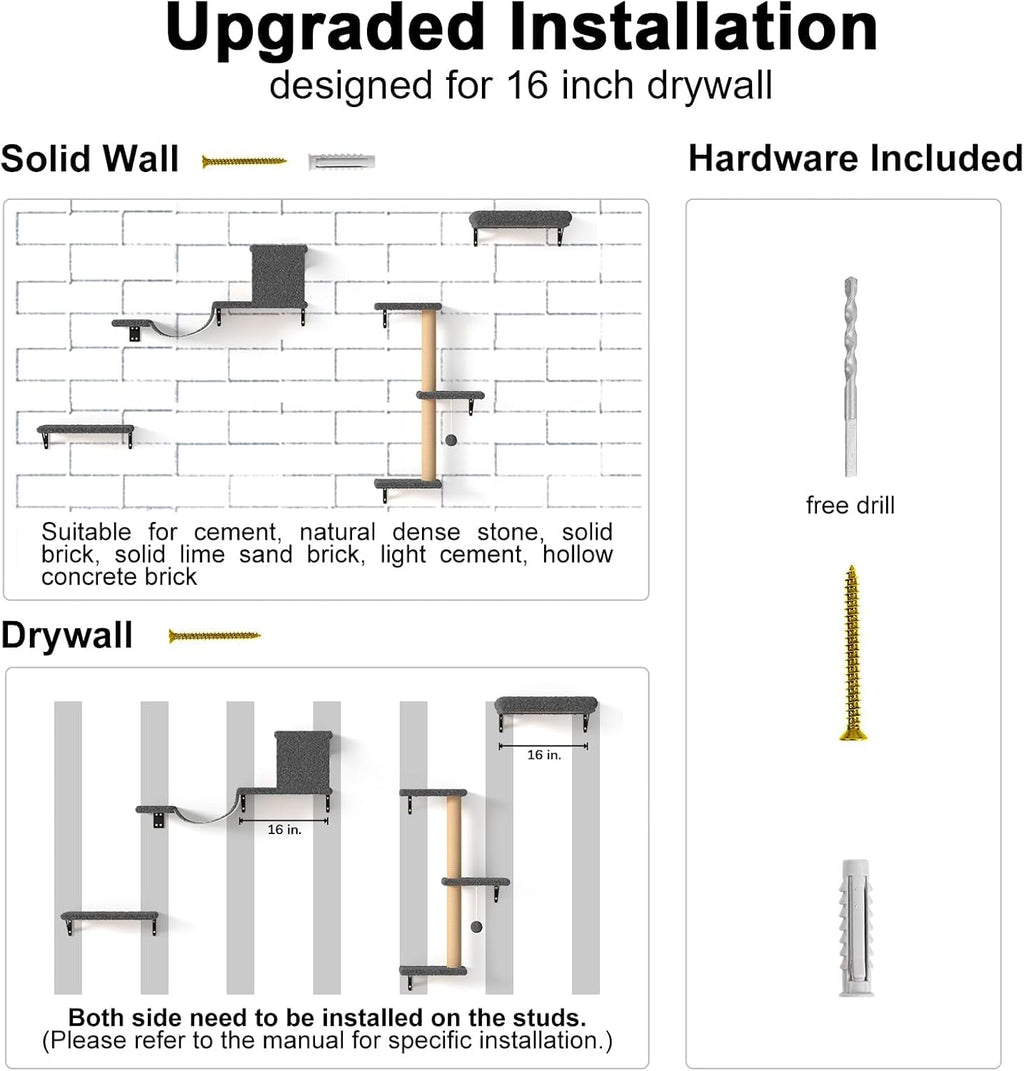 Upgraded Installation
designed for 16 inch drywall

Solid Wall

Suitable for cement, natural dense stone, solid brick, solid lime sand brick, light cement, hollow concrete brick

Drywall

16 in.

16 in.

Both side need to be installed on the studs.
(Please refer to the manual for specific installation.)

Hardware Included

free drill