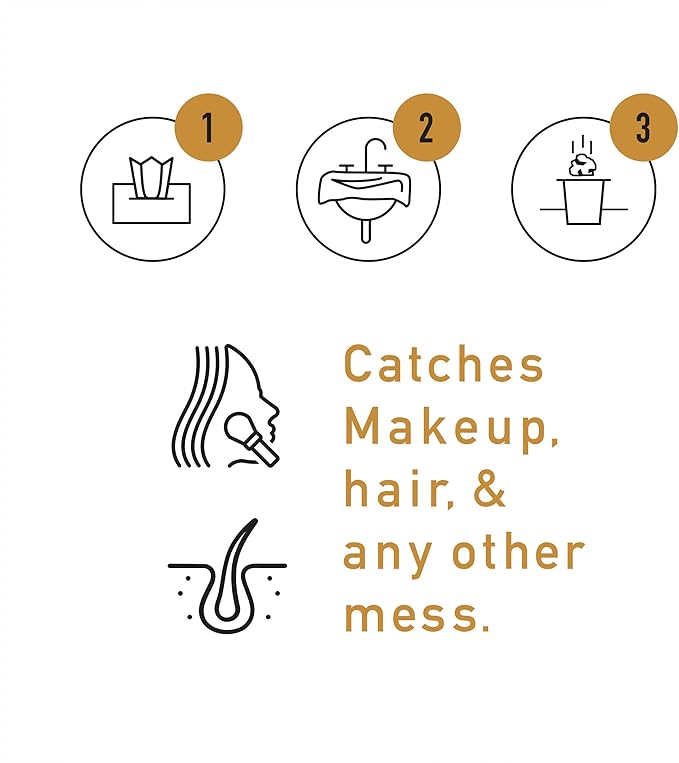 1

2

3

Catches Makeup, hair, & any other mess.