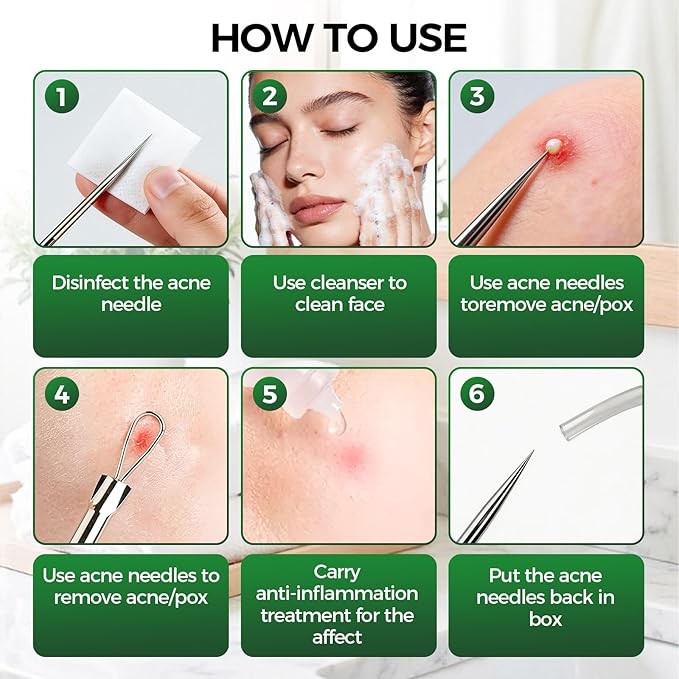 HOW TO USE

1

Disinfect the acne needle

2

Use cleanser to clean face

3

Use acne needles toremove acne/pox

4

Use acne needles to remove acne/pox

5

Carry anti-inflammation treatment for the affect

6

Put the acne needles back in box