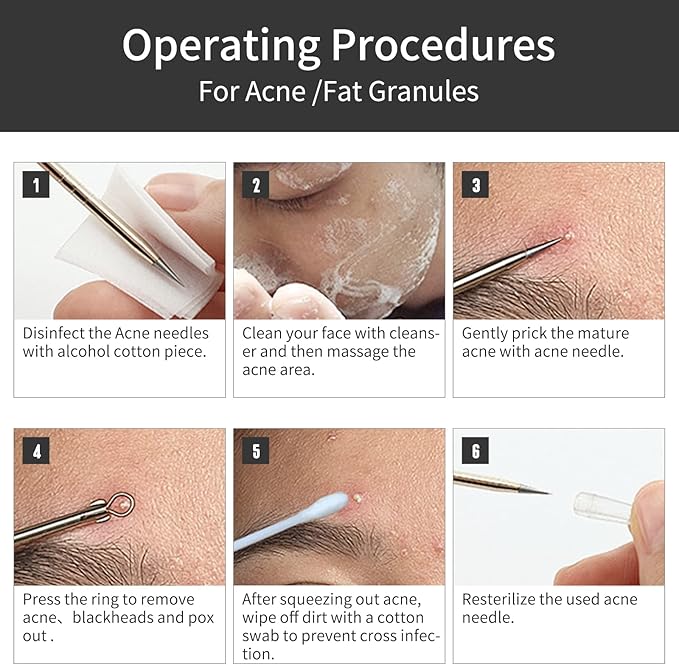 Operating Procedures
For Acne /Fat Granules

1
Disinfect the Acne needles with alcohol cotton piece.

2
Clean your face with cleanser and then massage the acne area.

3
Gently prick the mature acne with acne needle.

4
Press the ring to remove acne、blackheads and pox out .

5
After squeezing out acne, wipe off dirt with a cotton swab to prevent cross infection.

6
Resterilize the used acne needle.