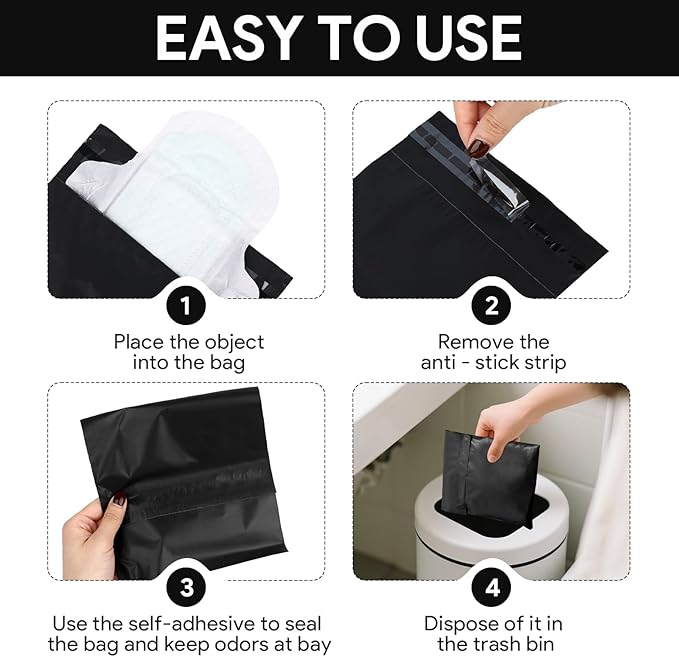 EASY TO USE

1

Place the object into the bag

2

Remove the anti - stick strip

3

Use the self-adhesive to seal the bag and keep odors at bay

4

Dispose of it in the trash bin