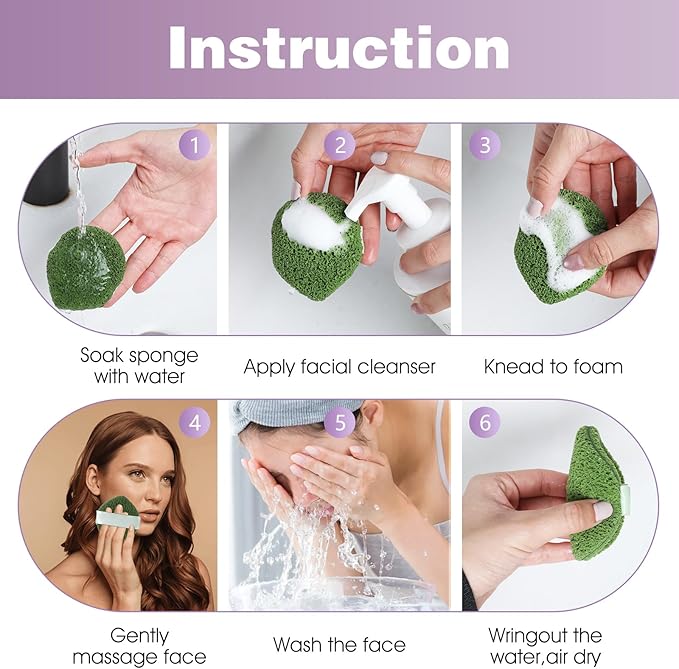 Instruction

1
Soak sponge with water

2
Apply facial cleanser

3
Knead to foam

4
Gently massage face

5
Wash the face

6
Wringout the water,air dry