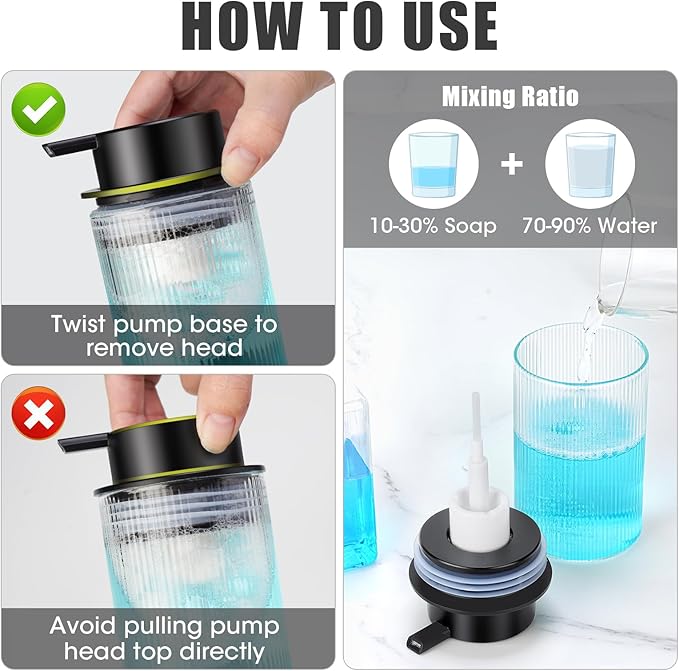 HOW TO USE

Twist pump base to remove head

Avoid pulling pump head top directly

Mixing Ratio

+

10-30% Soap

70-90% Water