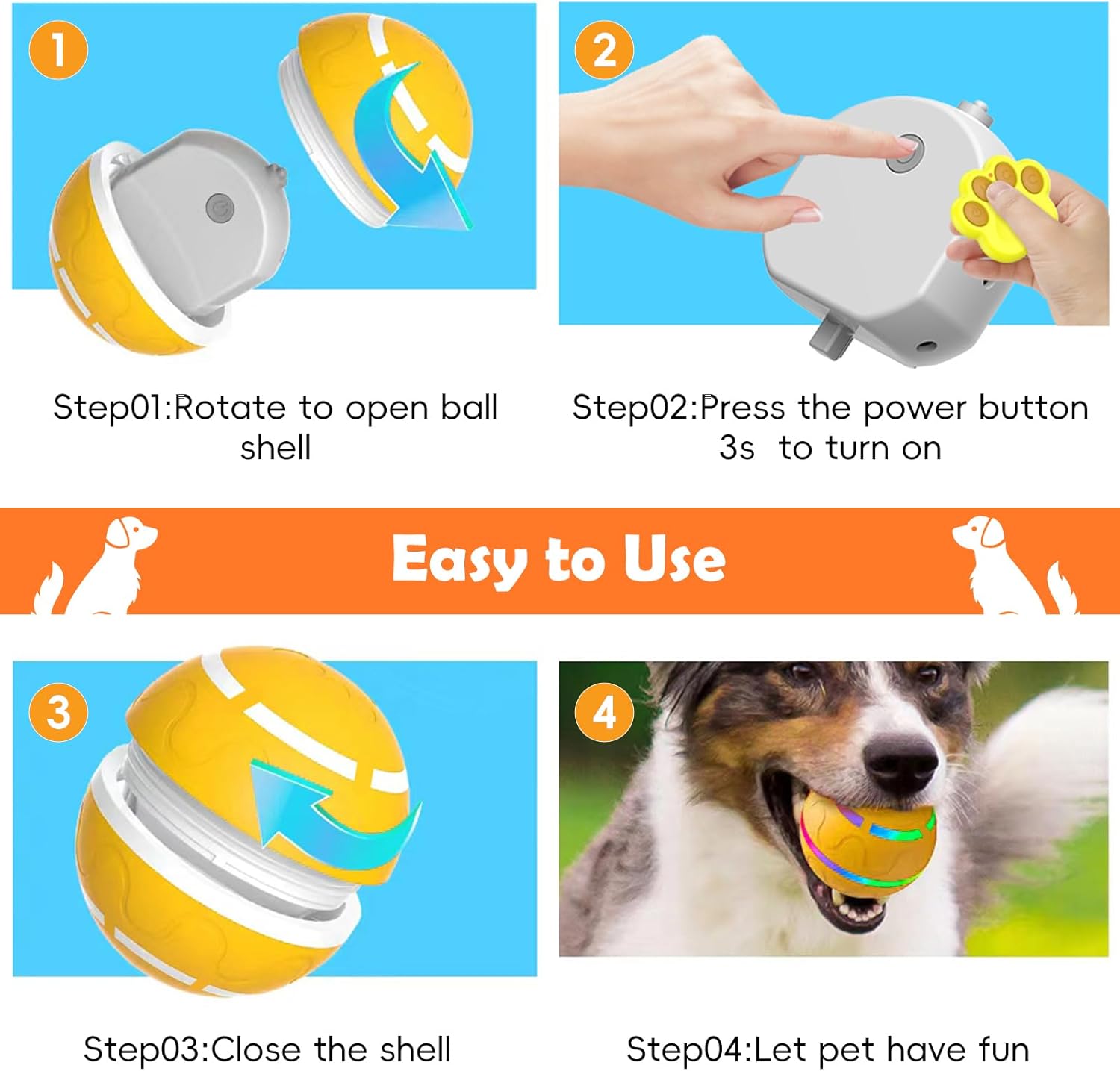 1

Step01:Rotate to open ball shell

2

Step02:Press the power button 3s to turn on

Easy to Use

3

Step03:Close the shell

4

Step04:Let pet have fun