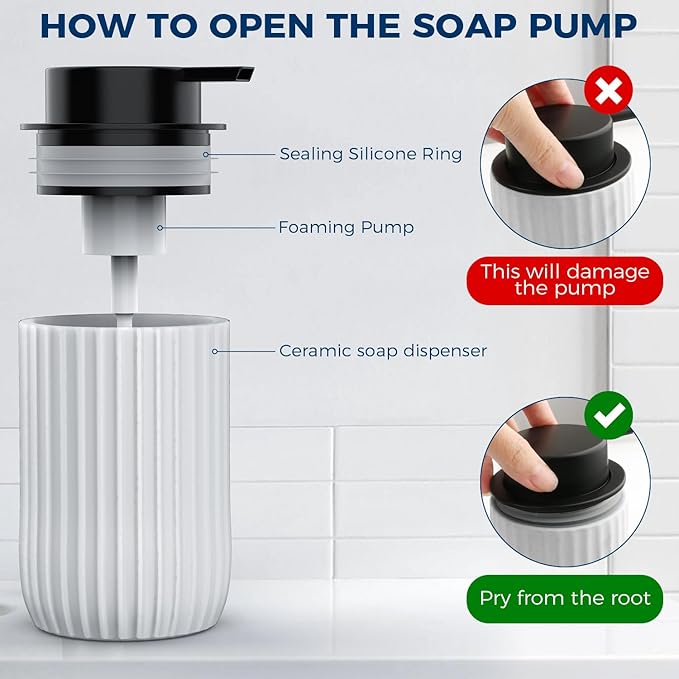 HOW TO OPEN THE SOAP PUMP

Sealing Silicone Ring

Foaming Pump

Ceramic soap dispenser

This will damage the pump

Pry from the root