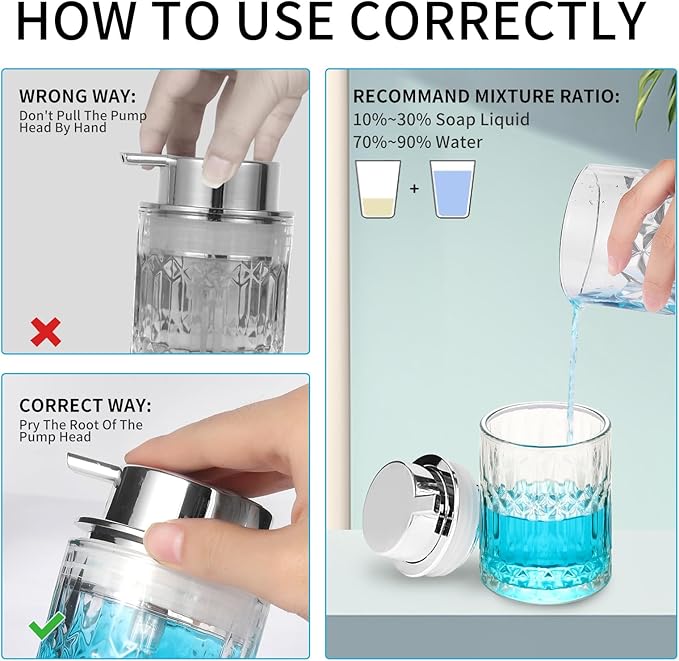 HOW TO USE CORRECTLY

WRONG WAY:
Don't Pull The Pump Head By Hand

CORRECT WAY:
Pry The Root Of The Pump Head

RECOMMAND MIXTURE RATIO:
10%~30% Soap Liquid
70%~90% Water

+