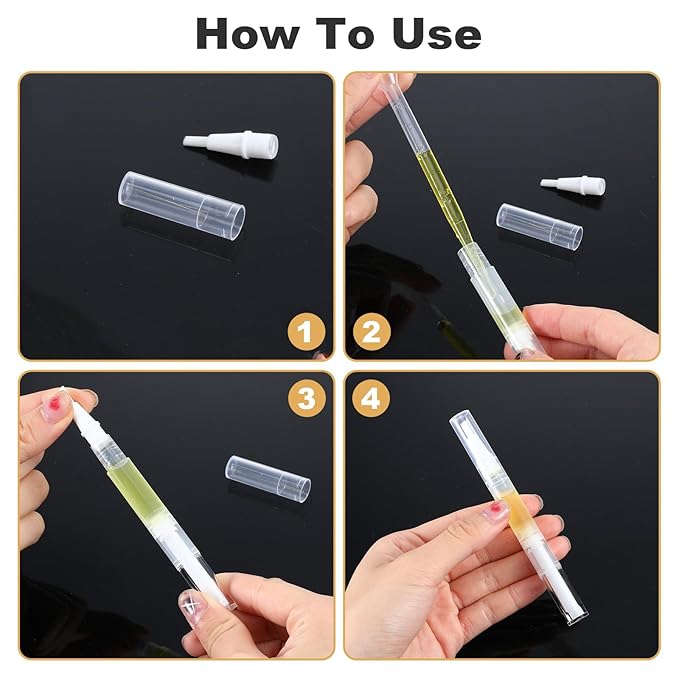 How To Use

1

2

3

4