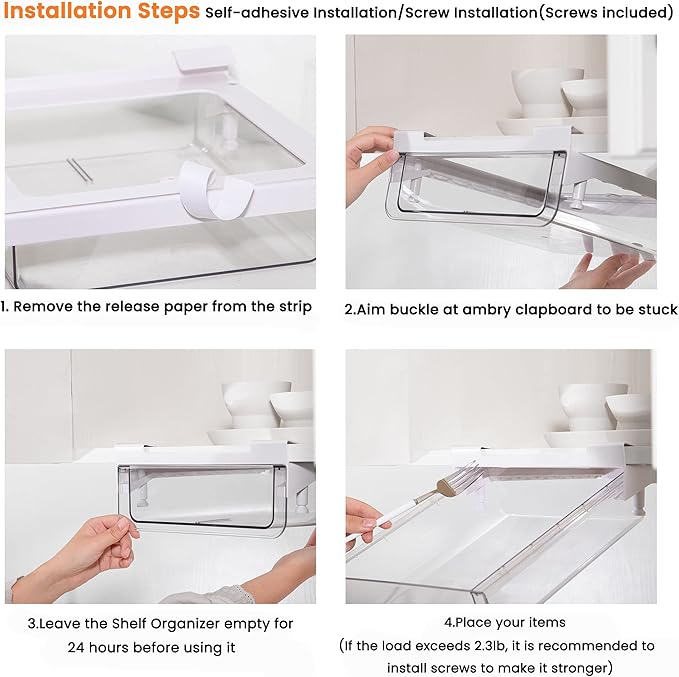 Installation Steps Self-adhesive Installation/Screw Installation(Screws included)

1. Remove the release paper from the strip

2.Aim buckle at ambry clapboard to be stuck

3.Leave the Shelf Organizer empty for 24 hours before using it

4.Place your items
(If the load exceeds 2.3lb, it is recommended to install screws to make it stronger)