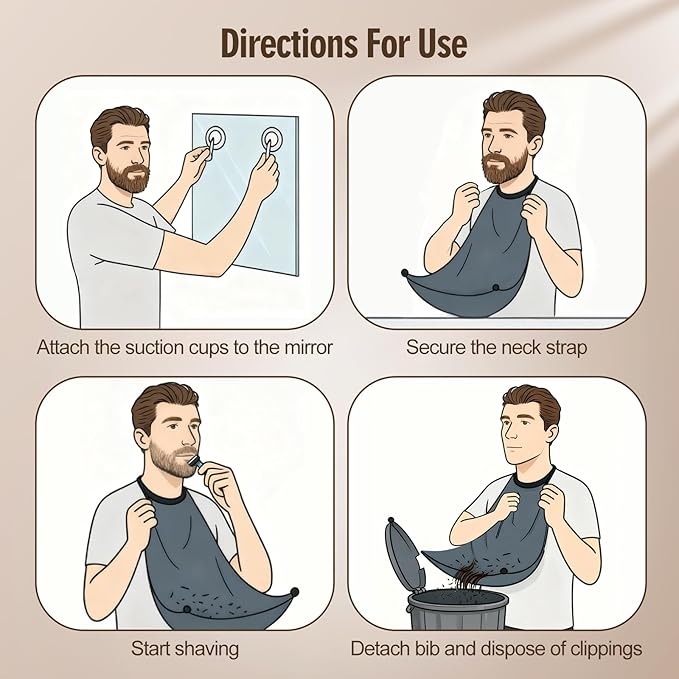 Directions For Use

Attach the suction cups to the mirror

Secure the neck strap

Start shaving

Detach bib and dispose of clippings