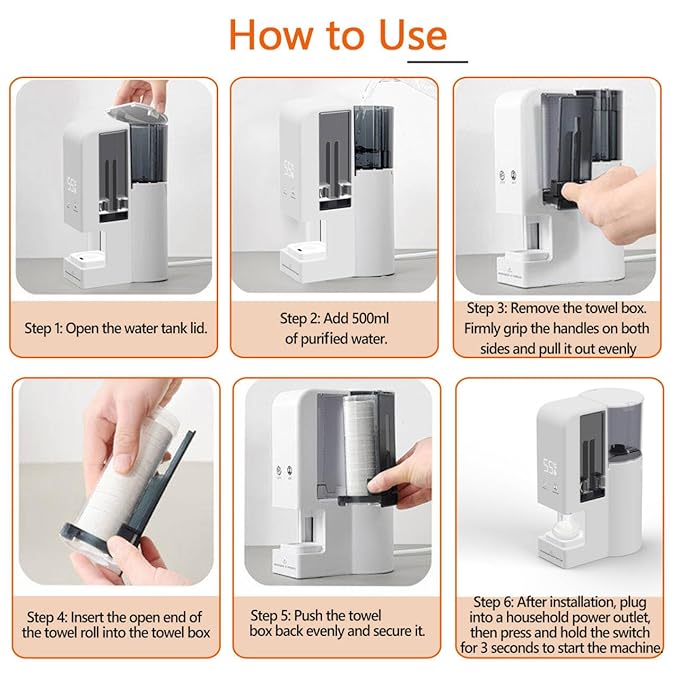 How to Use

Step 1: Open the water tank lid.

Step 2: Add 500ml of purified water.

Step 3: Remove the towel box. Firmly grip the handles on both sides and pull it out evenly

Step 4: Insert the open end of the towel roll into the towel box

Step 5: Push the towel box back evenly and secure it.

Step 6: After installation, plug into a household power outlet, then press and hold the switch for 3 seconds to start the machine.