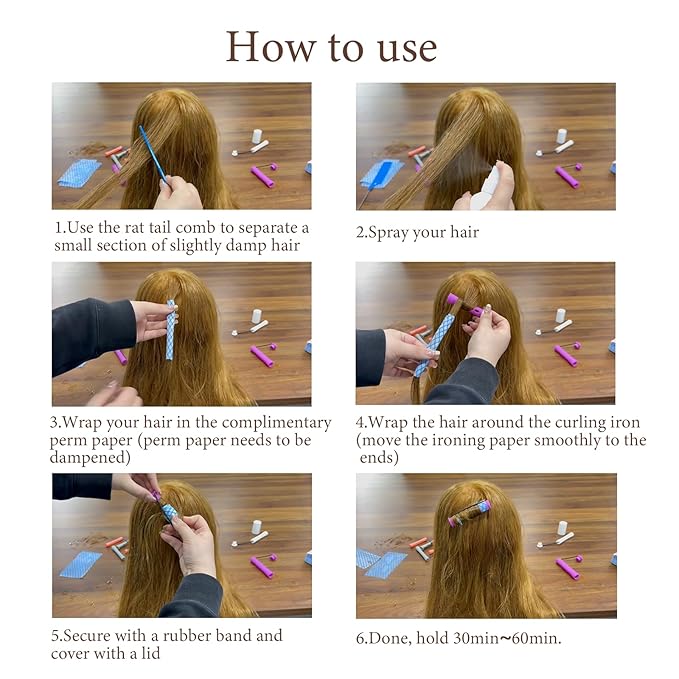 How to use

1.Use the rat tail comb to separate a small section of slightly damp hair

2.Spray your hair

3.Wrap your hair in the complimentary perm paper (perm paper needs to be dampened)

4.Wrap the hair around the curling iron (move the ironing paper smoothly to the ends)

5.Secure with a rubber band and cover with a lid

6.Done, hold 30min~60min.