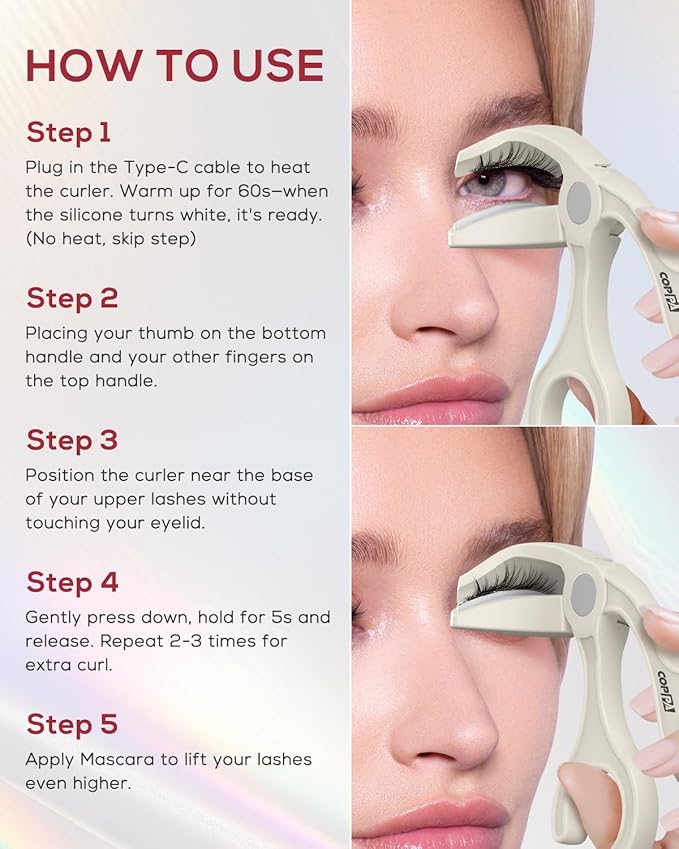 HOW TO USE

Step 1

Plug in the Type-C cable to heat the curler. Warm up for 60s—when the silicone turns white, it's ready. (No heat, skip step)

Step 2

Placing your thumb on the bottom handle and your other fingers on the top handle.

Step 3

Position the curler near the base of your upper lashes without touching your eyelid.

Step 4

Gently press down, hold for 5s and release. Repeat 2-3 times for extra curl.

Step 5

Apply Mascara to lift your lashes even higher.

COPI

COPI