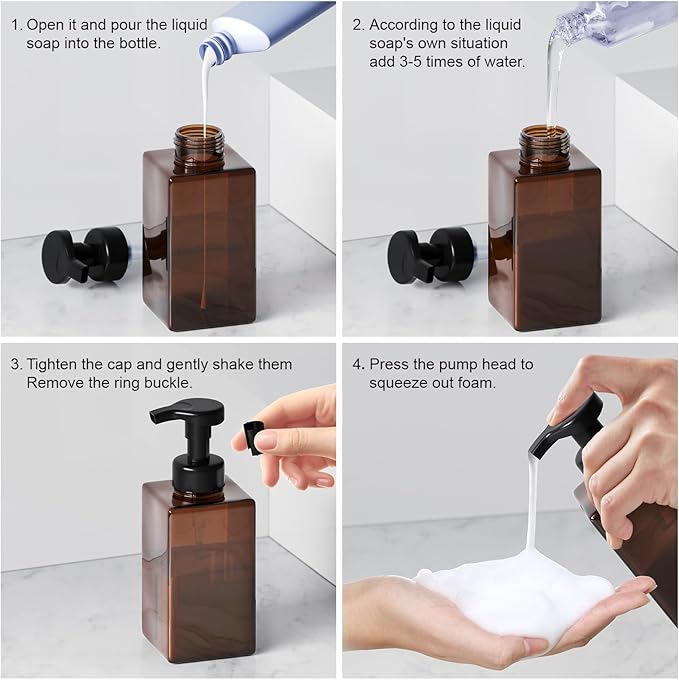 1. Open it and pour the liquid soap into the bottle.

2. According to the liquid soap's own situation add 3-5 times of water.

3. Tighten the cap and gently shake them Remove the ring buckle.

4. Press the pump head to squeeze out foam.