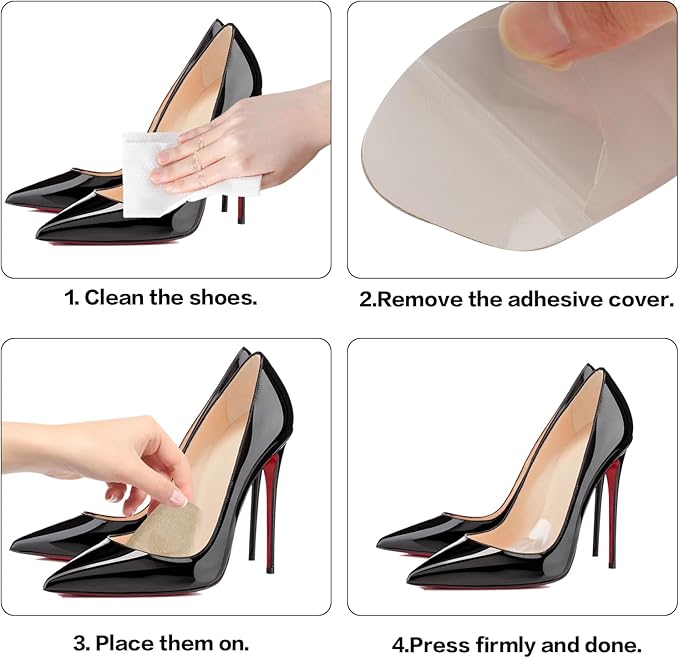 1. Clean the shoes.

2.Remove the adhesive cover.

3. Place them on.

4.Press firmly and done.