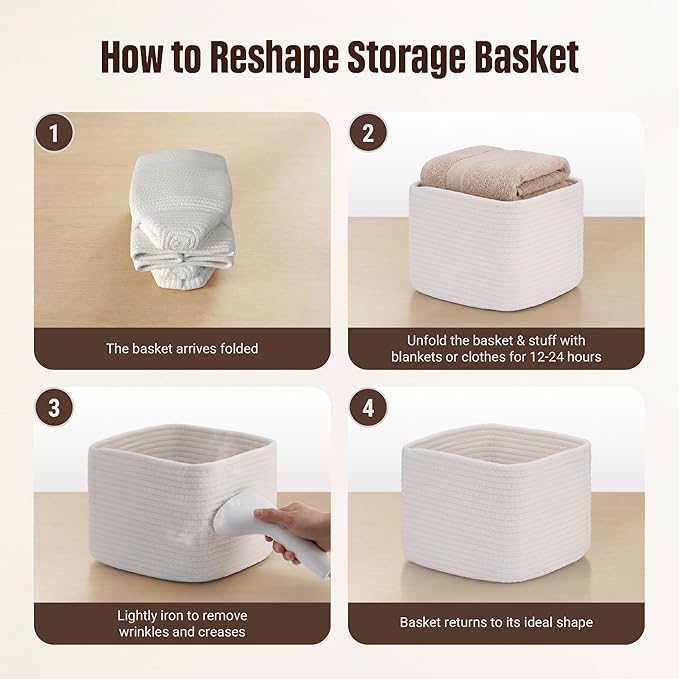 How to Reshape Storage Basket

1

The basket arrives folded

2

Unfold the basket & stuff with blankets or clothes for 12-24 hours

3

Lightly iron to remove wrinkles and creases

4

Basket returns to its ideal shape