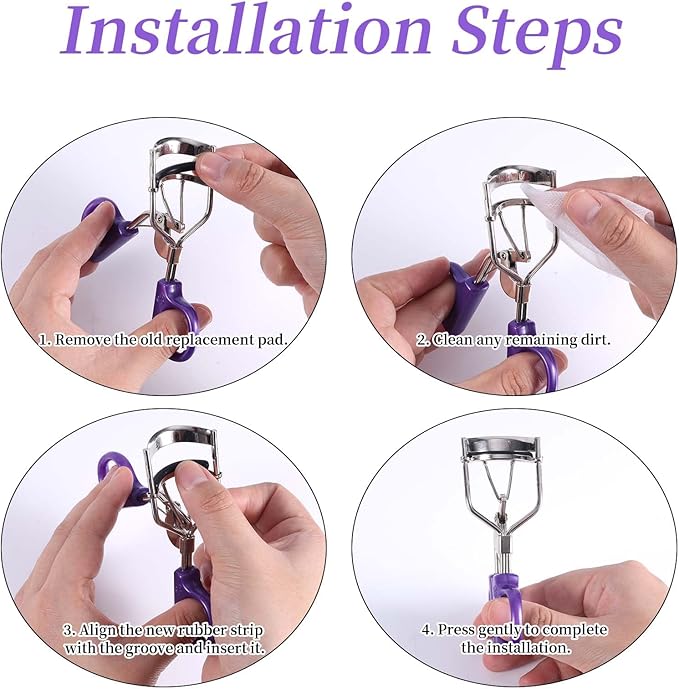 Installation Steps

1. Remove the old replacement pad.

2. Clean any remaining dirt.

3. Align the new rubber strip with the groove and insert it.

4. Press gently to complete the installation.