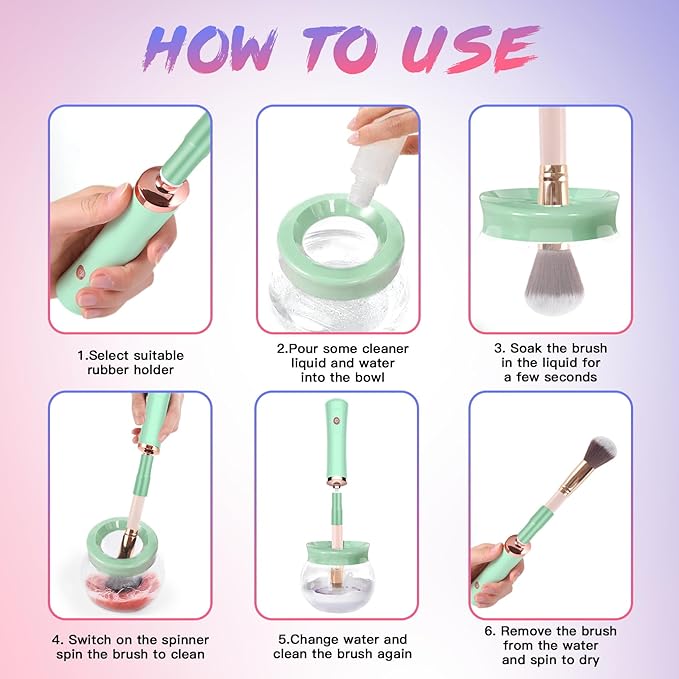 HOW TO USE

1.Select suitable rubber holder

2.Pour some cleaner liquid and water into the bowl

3. Soak the brush in the liquid for a few seconds

4. Switch on the spinner spin the brush to clean

5.Change water and clean the brush again

6. Remove the brush from the water and spin to dry