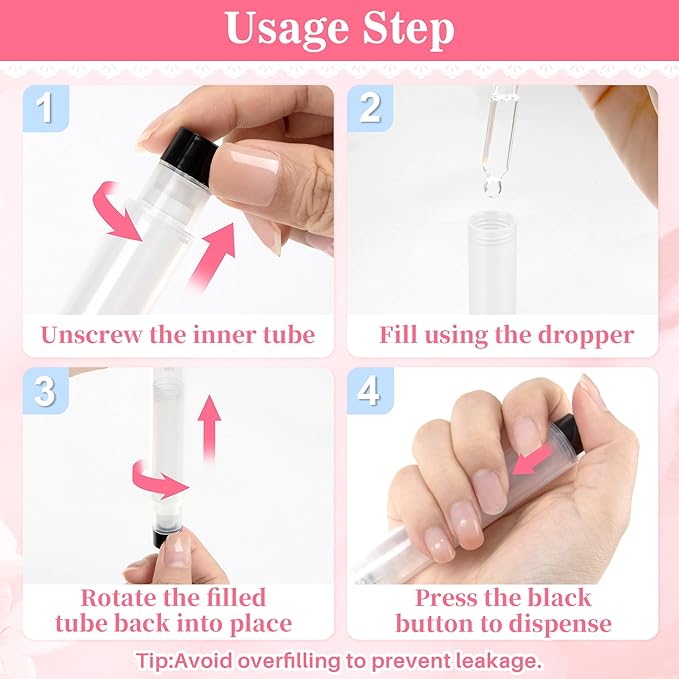 Usage Step

1

Unscrew the inner tube

2

Fill using the dropper

3

Rotate the filled tube back into place

4

Press the black button to dispense

Tip:Avoid overfilling to prevent leakage.