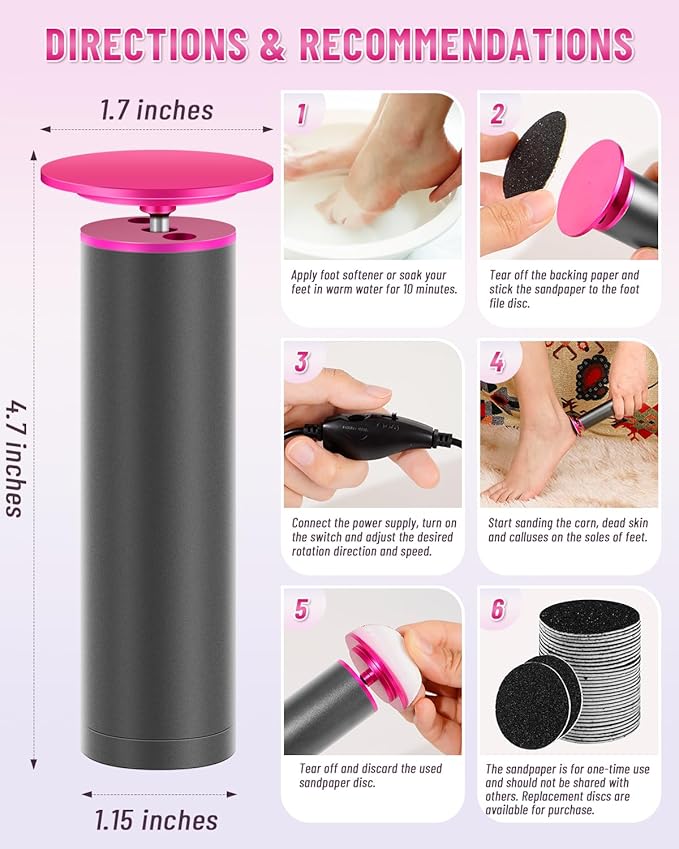 DIRECTIONS & RECOMMENDATIONS

1.7 inches

4.7 inches

1.15 inches

1

Apply foot softener or soak your feet in warm water for 10 minutes.

2

Tear off the backing paper and stick the sandpaper to the foot file disc.

3

Connect the power supply, turn on the switch and adjust the desired rotation direction and speed.

4

Start sanding the corn, dead skin and calluses on the soles of feet.

5

Tear off and discard the used sandpaper disc.

6

The sandpaper is for one-time use and should not be shared with others. Replacement discs are available for purchase.