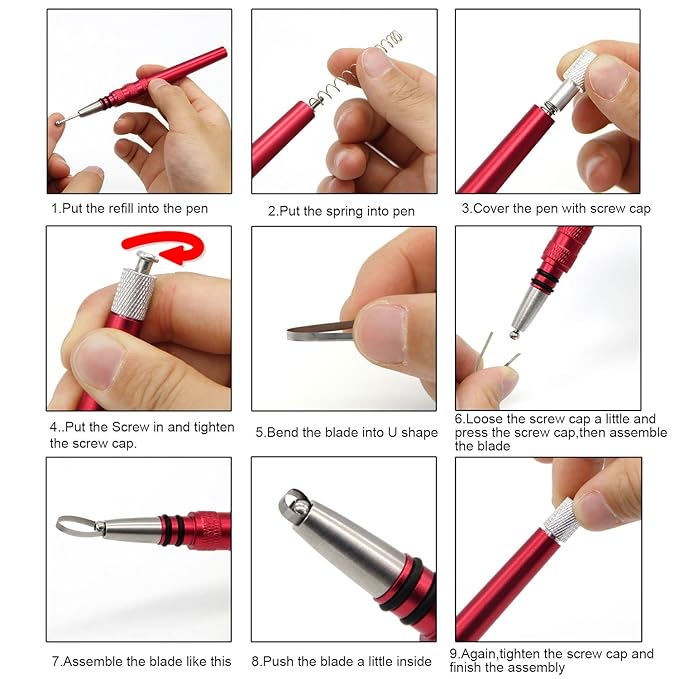 1.Put the refill into the pen

2.Put the spring into pen

3.Cover the pen with screw cap

4..Put the Screw in and tighten the screw cap.

5.Bend the blade into U shape

6.Loose the screw cap a little and press the screw cap,then assemble the blade

7.Assemble the blade like this

8.Push the blade a little inside

9.Again,tighten the screw cap and finish the assembly