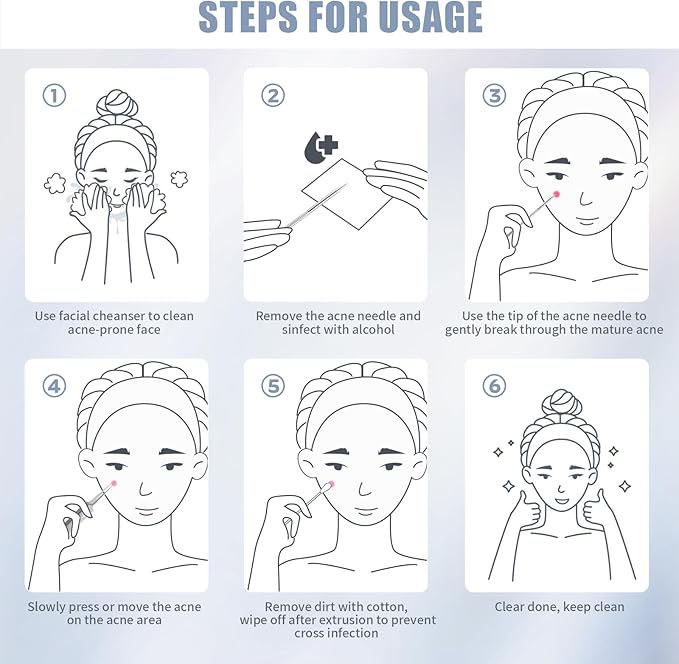 STEPS FOR USAGE

①

Use facial cheanser to clean acne-prone face

②

Remove the acne needle and sinfect with alcohol

③

Use the tip of the acne needle to gently break through the mature acne

④

Slowly press or move the acne on the acne area

⑤

Remove dirt with cotton, wipe off after extrusion to prevent cross infection

⑥

Clear done, keep clean