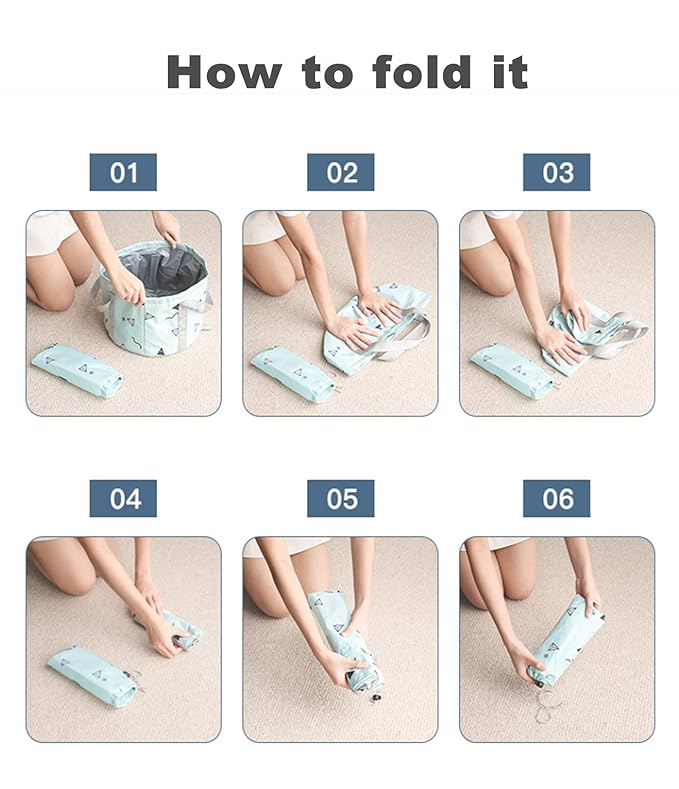 How to fold it

01

02

03

04

05

06